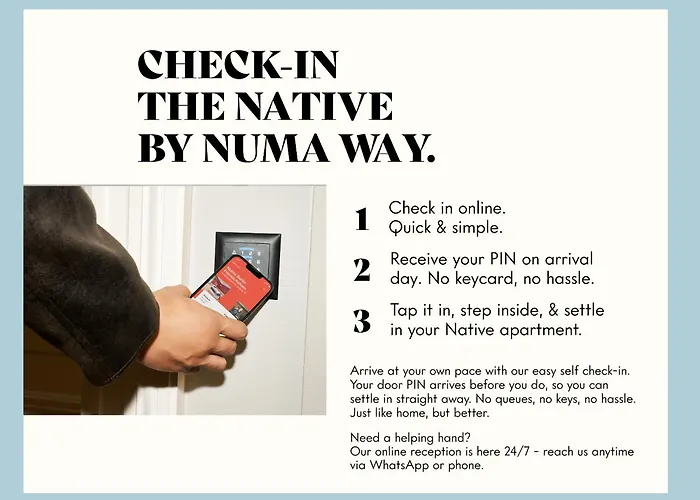 CHECK-IN
THE NATIVE
BY NUMA WAY.

1 Check in online. Quick & simple.

2 Receive your PIN on arrival day. No keycard, no hassle.

3 Tap it in, step inside, & settle in your Native apartment.

Arrive at your own pace with our easy self check-in. Your door PIN arrives before you do, so you can settle in straight away. No queues, no keys, no hassle. Just like home, but better.

Need a helping hand?
Our online reception is here 24/7 – reach us anytime via WhatsApp or phone.