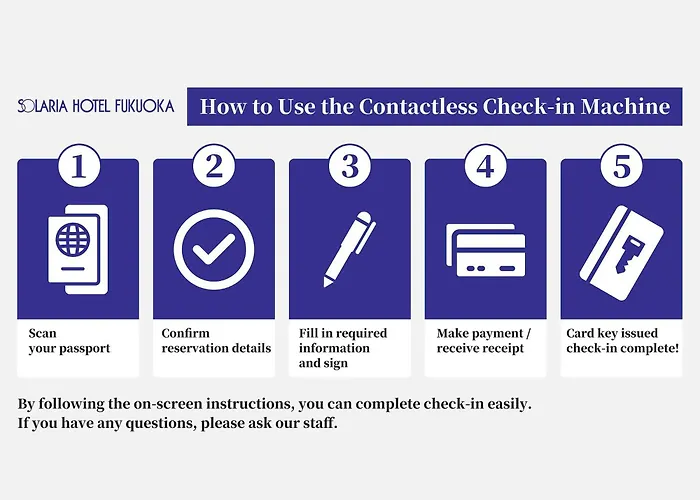 SOLARIA HOTEL FUKUOKA

How to Use the Contactless Check-in Machine

1
Scan your passport

2
Confirm reservation details

3
Fill in required information and sign

4
Make payment / receive receipt

5
Card key issued check-in complete!

By following the on-screen instructions, you can complete check-in easily.
If you have any questions, please ask our staff.